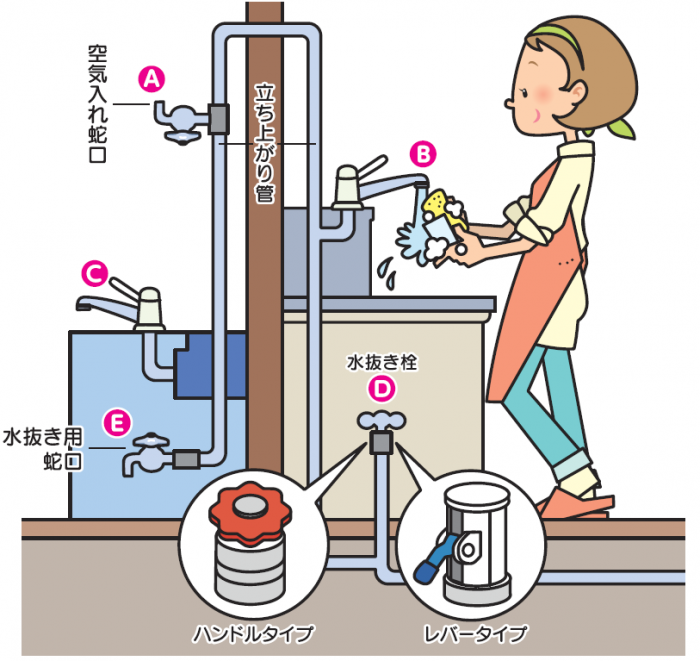 空気入れ蛇口
A
立ち上がり管
B
C
水抜き栓
D
E
水抜き用蛇口
ハンドルタイプ
レバータイプ