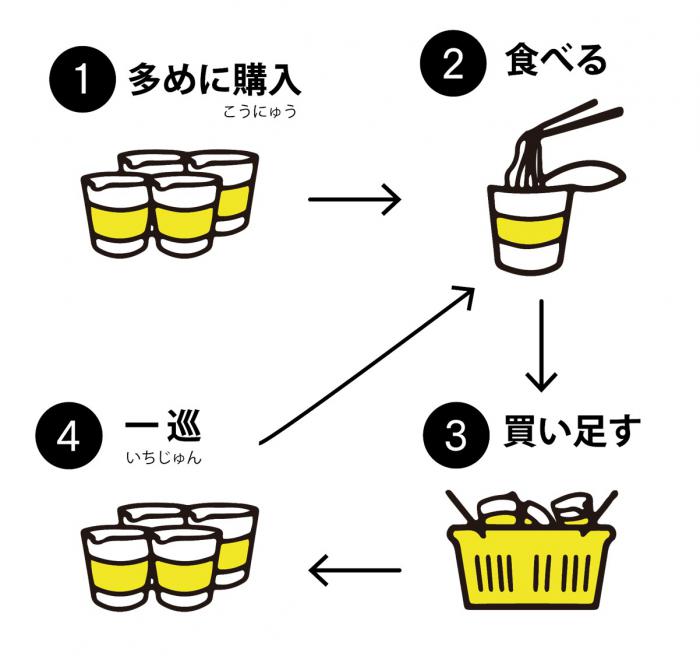 1 多めに購入
こうにゅう

2 食べる

3 買い足す

4 一巡
いちじゅん