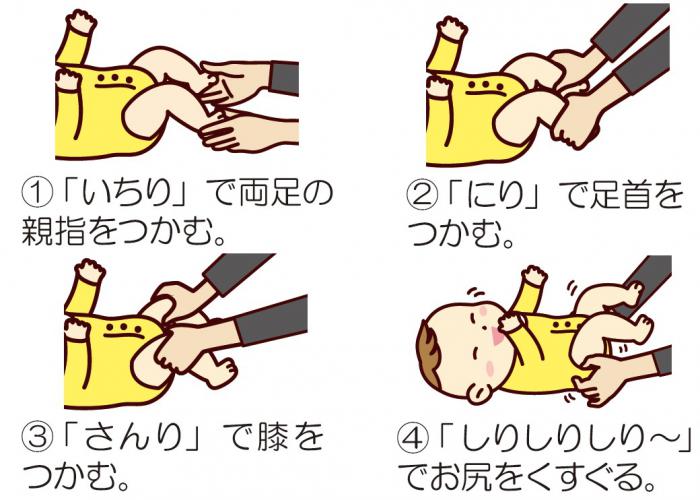 ①「いちり」で両足の親指をつかむ。

②「にり」で足首をつかむ。

③「さんり」で膝をつかむ。

④「しりしりしり～」でお尻をくすぐる。